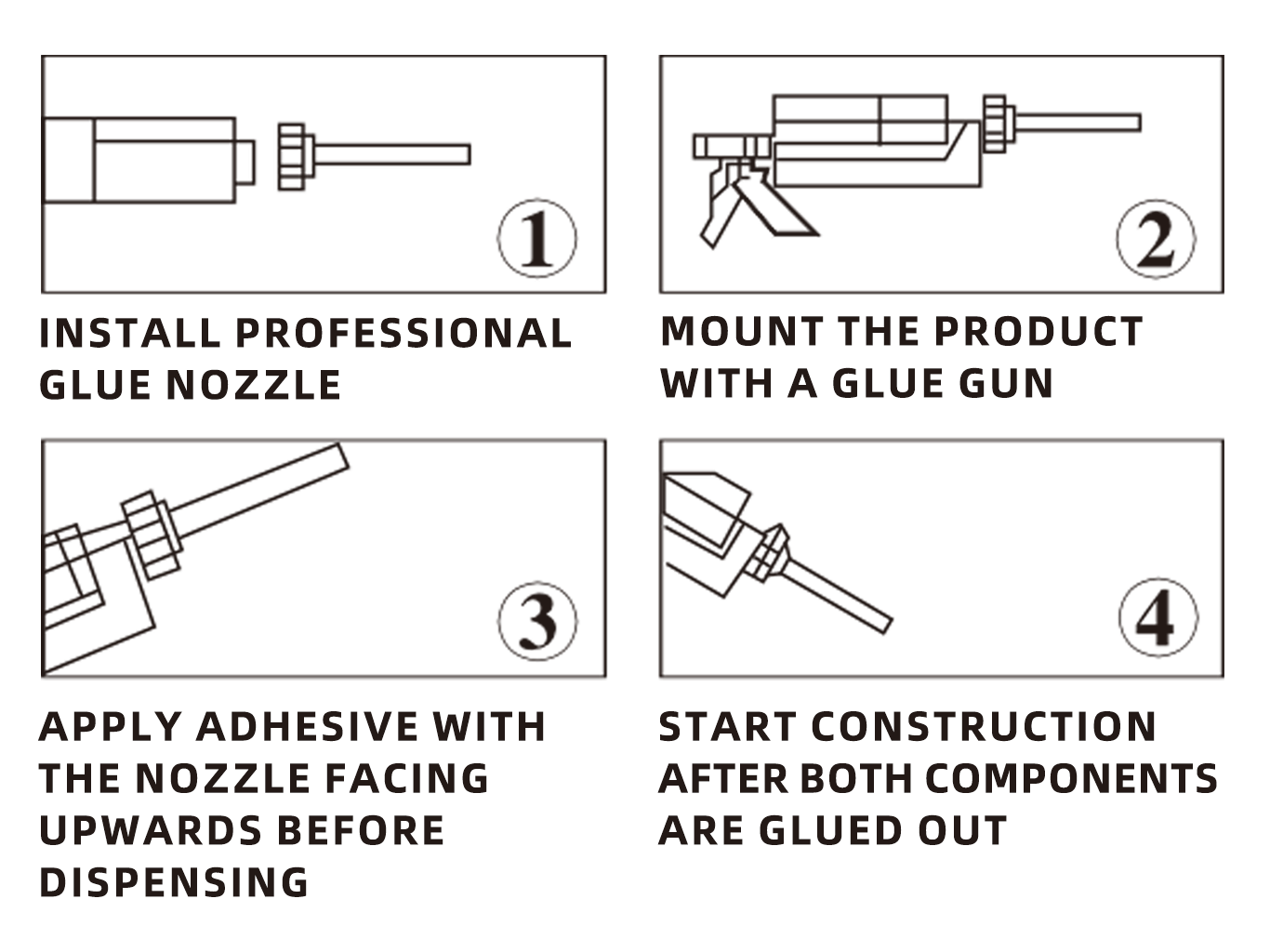 1

INSTALL PROFESSIONAL GLUE NOZZLE

2

MOUNT THE PRODUCT WITH A GLUE GUN

3

APPLY ADHESIVE WITH THE NOZZLE FACING UPWARDS BEFORE DISPENSING

4

START CONSTRUCTION AFTER BOTH COMPONENTS ARE GLUED OUT